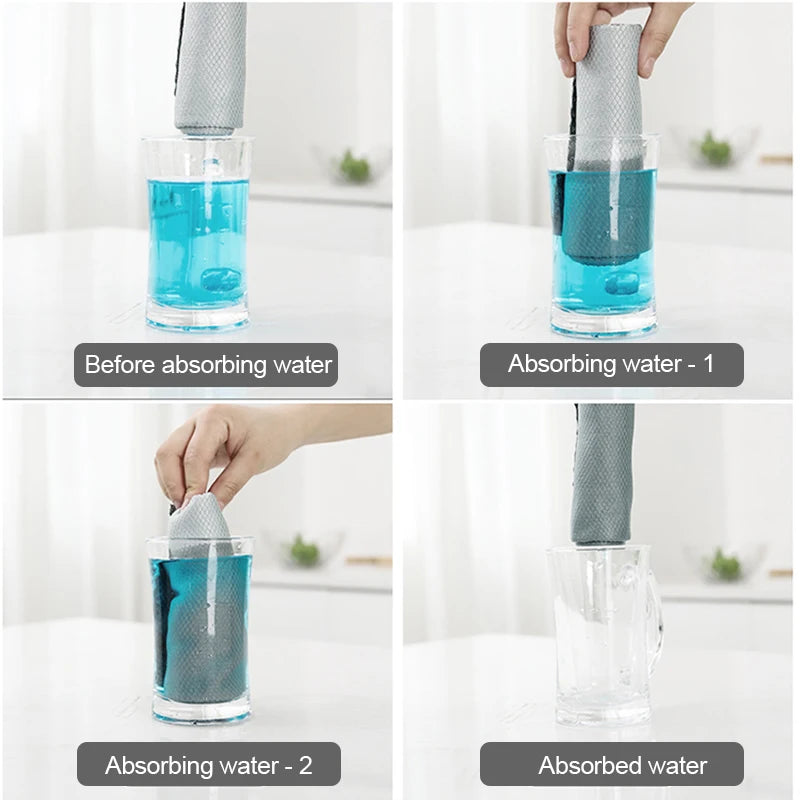 Before absorbing water

Absorbing water - 1

Absorbing water - 2

Absorbed water