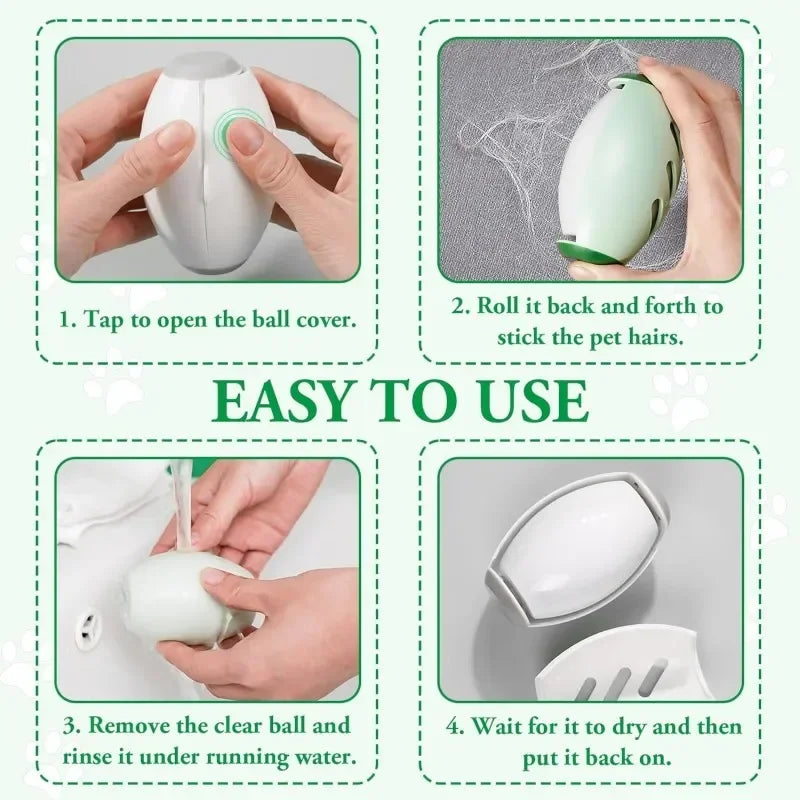 1. Tap to open the ball cover.

2. Roll it back and forth to stick the pet hairs.

EASY TO USE

3. Remove the clear ball and rinse it under running water.

4. Wait for it to dry and then put it back on.